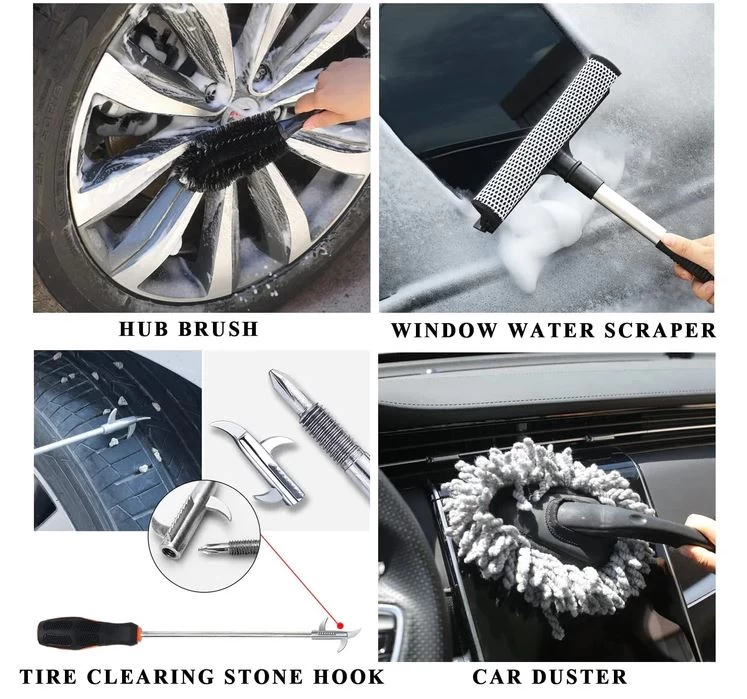 HUB BRUSH

WINDOW WATER SCRAPER

TIRE CLEARING STONE HOOK

CAR DUSTER