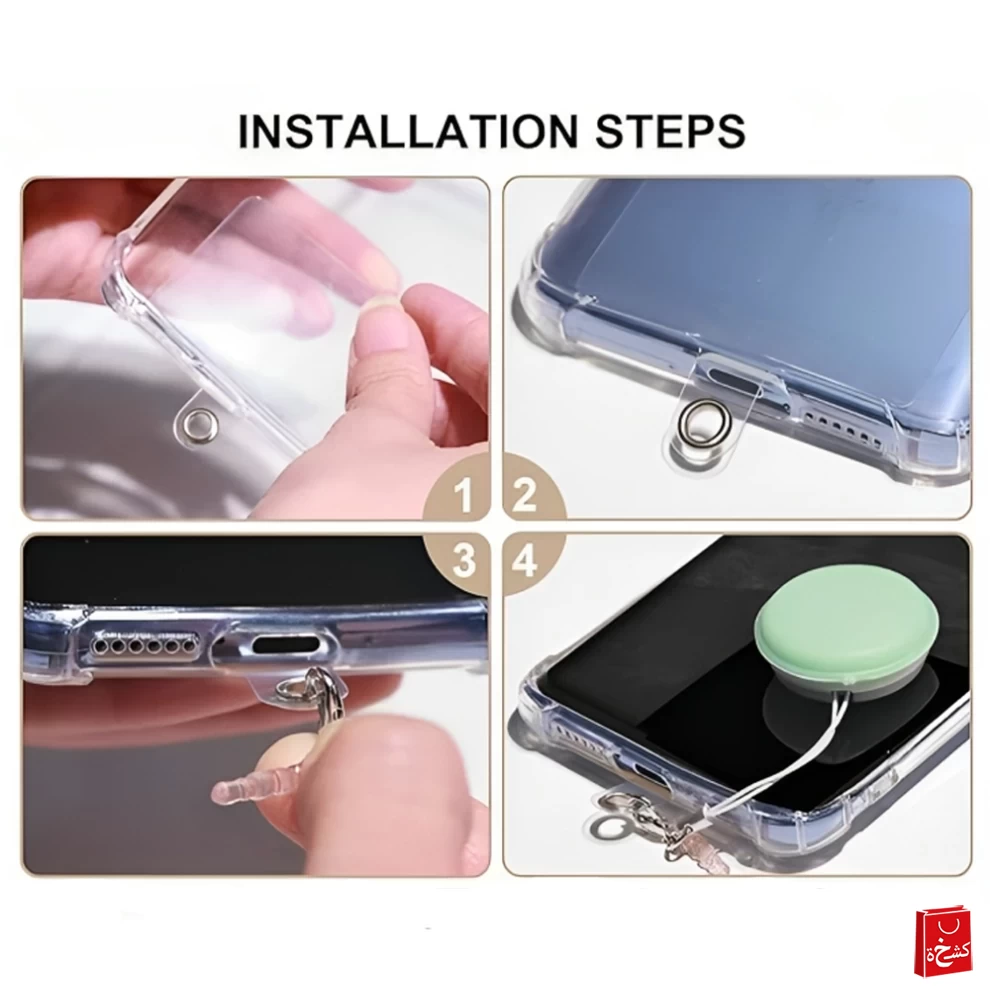 INSTALLATION STEPS

1

2

3

4

كشخة