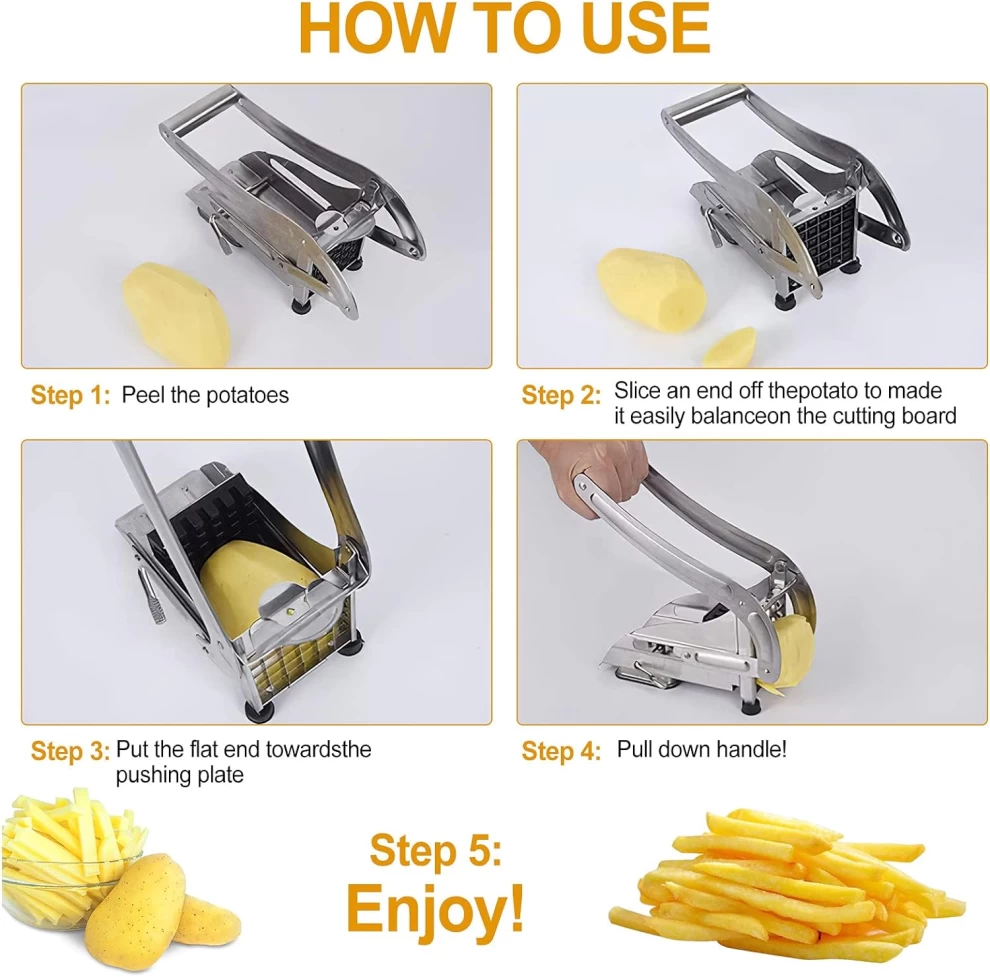 HOW TO USE

Step 1: Peel the potatoes

Step 2: Slice an end off thepotato to made it easily balanceon the cutting board

Step 3: Put the flat end towardsthe pushing plate

Step 4: Pull down handle!

Step 5: Enjoy!