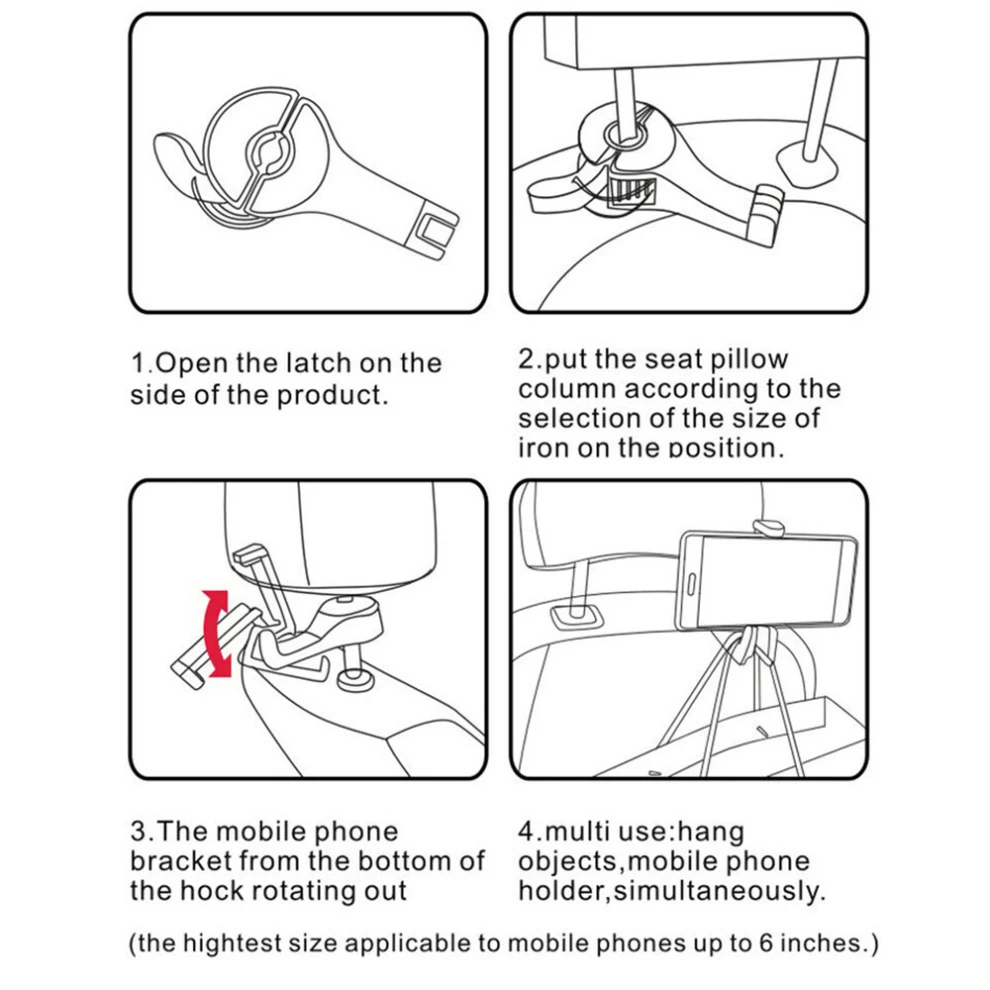 1.Open the latch on the side of the product.

2.put the seat pillow column according to the selection of the size of iron on the position.

3.The mobile phone bracket from the bottom of the hock rotating out

4.multi use:hang objects,mobile phone holder,simultaneously.

(the hightest size applicable to mobile phones up to 6 inches.)