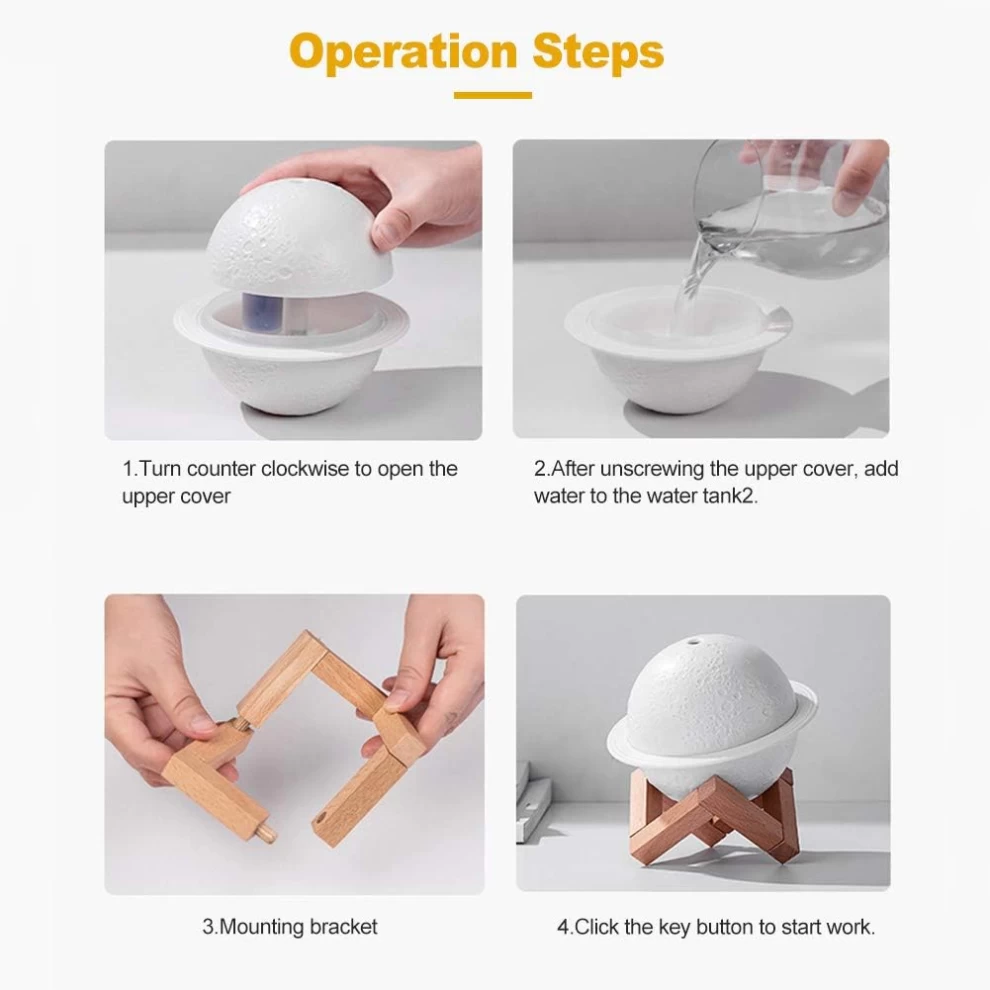 Operation Steps

1.Turn counter clockwise to open the upper cover

2.After unscrewing the upper cover, add water to the water tank2.

3.Mounting bracket

4.Click the key button to start work.