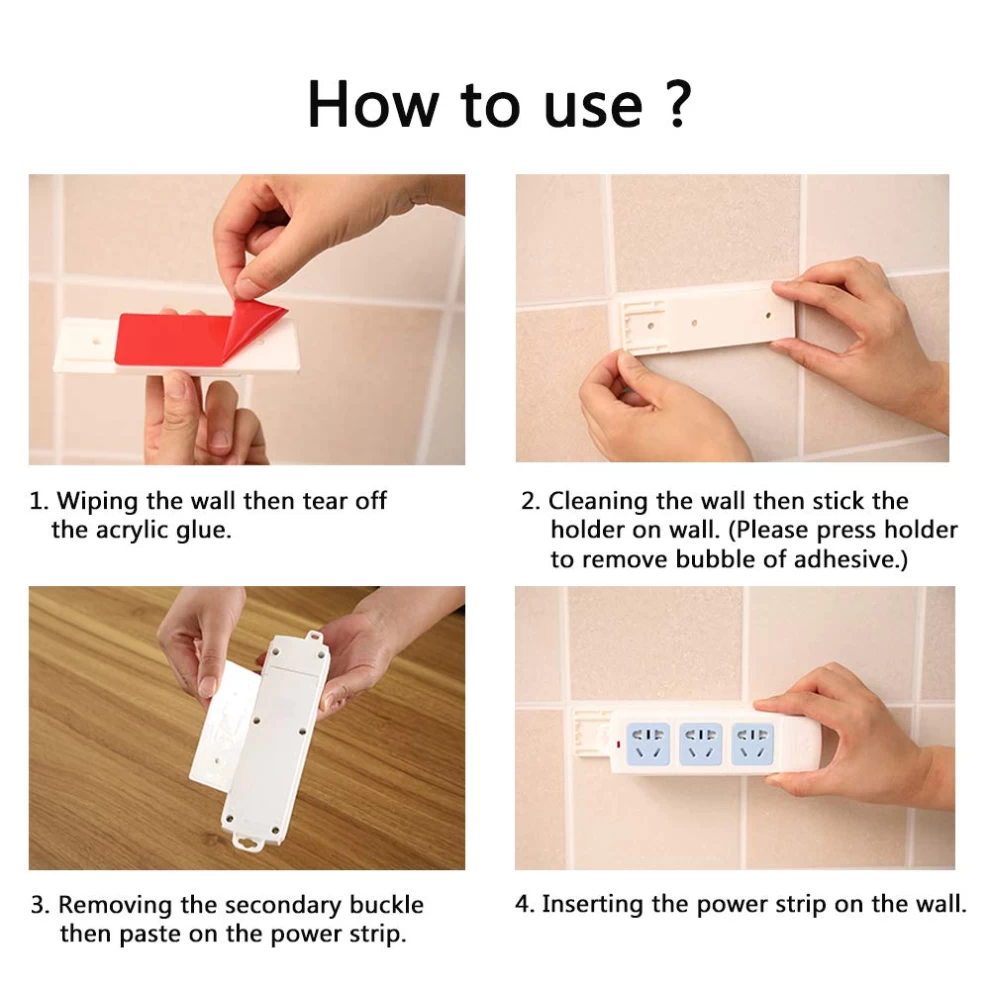 How to use ?

1. Wiping the wall then tear off the acrylic glue.

2. Cleaning the wall then stick the holder on wall. (Please press holder to remove bubble of adhesive.)

3. Removing the secondary buckle then paste on the power strip.

4. Inserting the power strip on the wall.