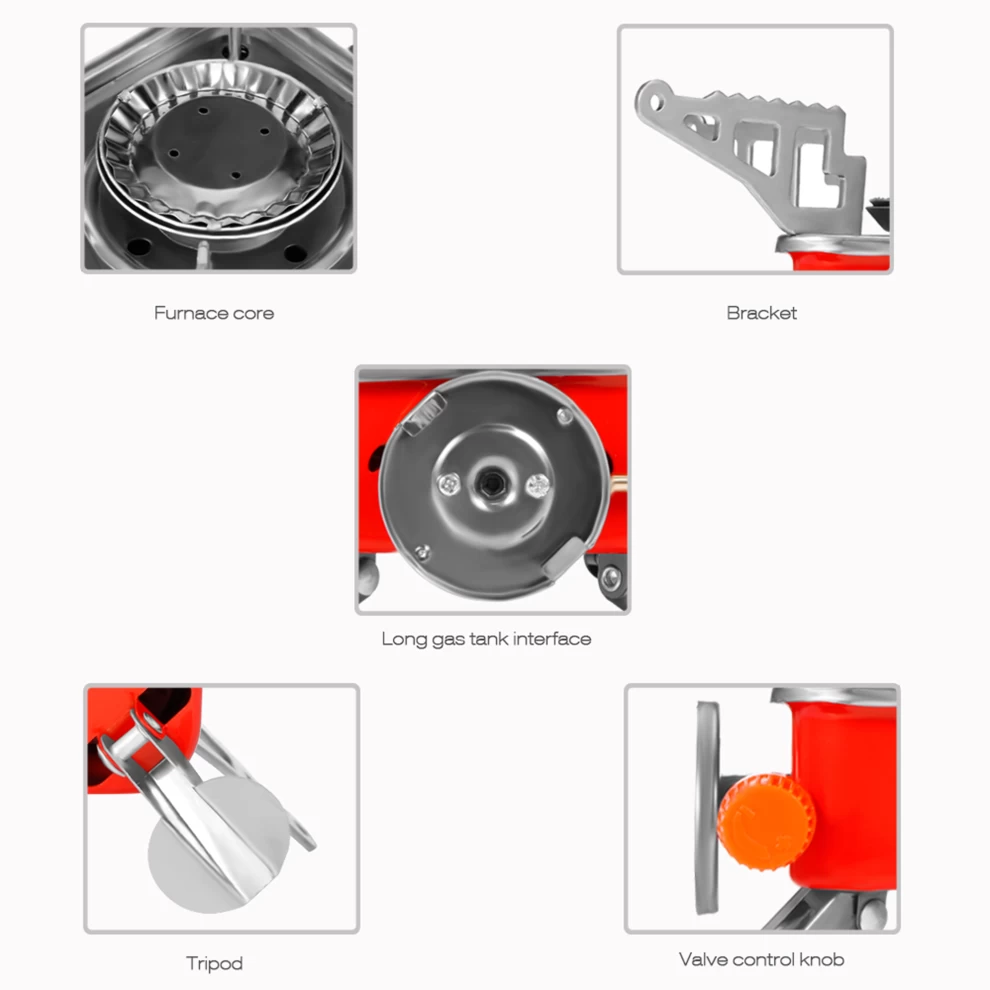 Furnace core

Bracket

Long gas tank interface

Tripod

Valve control knob