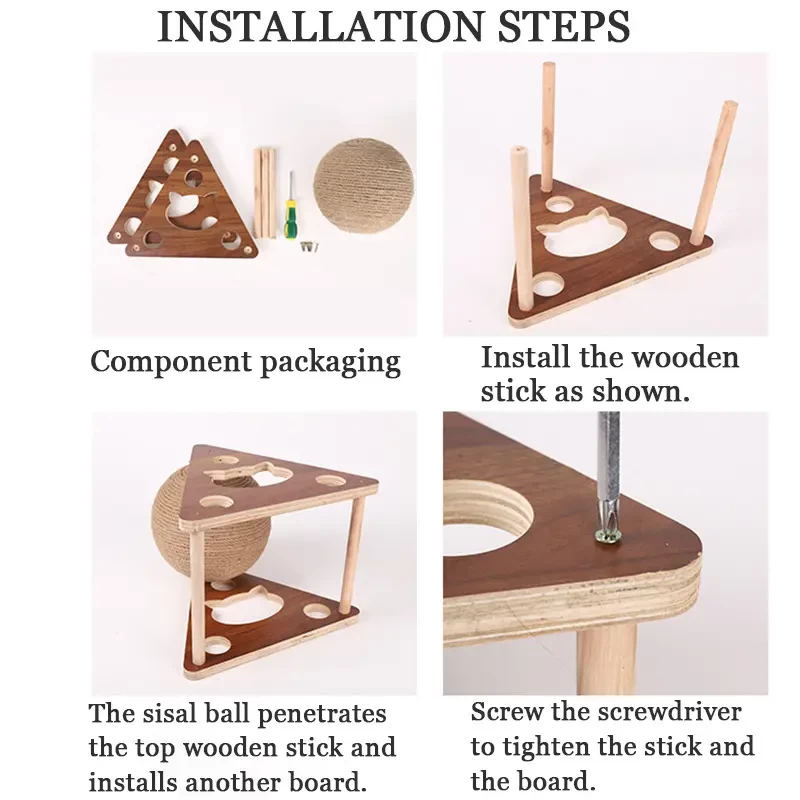 INSTALLATION STEPS

Component packaging

Install the wooden stick as shown.

The sisal ball penetrates the top wooden stick and installs another board.

Screw the screwdriver to tighten the stick and the board.