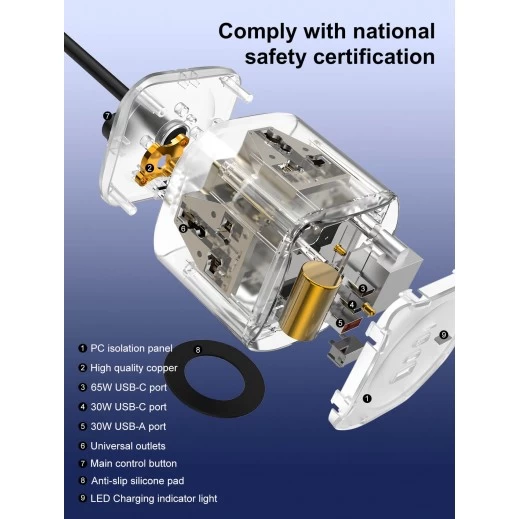 Comply with national safety certification

7

2

6

3

4

5

9

8

1

1 PC isolation panel
2 High quality copper
3 65W USB-C port
4 30W USB-C port
5 30W USB-A port
6 Universal outlets
7 Main control button
8 Anti-slip silicone pad
9 LED Charging indicator light